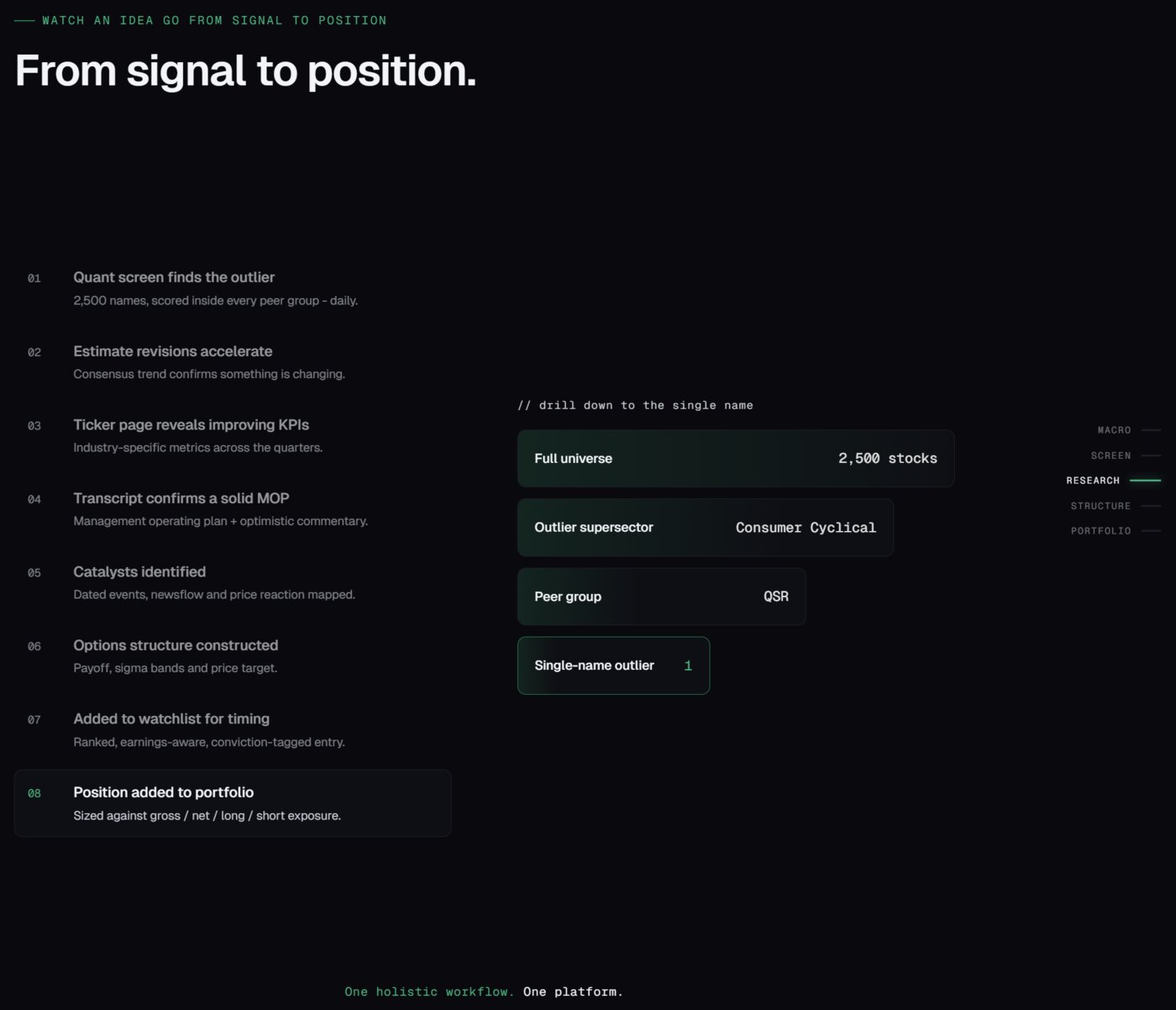 WATCH AN IDEA GO FROM SIGNAL TO POSITION

From signal to position.

01 Quant screen finds the outlier
2,500 names, scored inside every peer group - daily.

02 Estimate revisions accelerate
Consensus trend confirms something is changing.

03 Ticker page reveals improving KPIs
Industry-specific metrics across the quarters.

04 Transcript confirms a solid MOP
Management operating plan + optimistic commentary.

05 Catalysts identified
Dated events, newsflow and price reaction mapped.

06 Options structure constructed
Payoff, sigma bands and price target.

07 Added to watchlist for timing
Ranked, earnings-aware, conviction-tagged entry.

08 Position added to portfolio
Sized against gross / net / long / short exposure.

// drill down to the single name

Full universe 2,500 stocks

Outlier supersector Consumer Cyclical

Peer group QSR

Single-name outlier 1

MACRO
SCREEN
RESEARCH
STRUCTURE
PORTFOLIO

One holistic workflow. One platform.